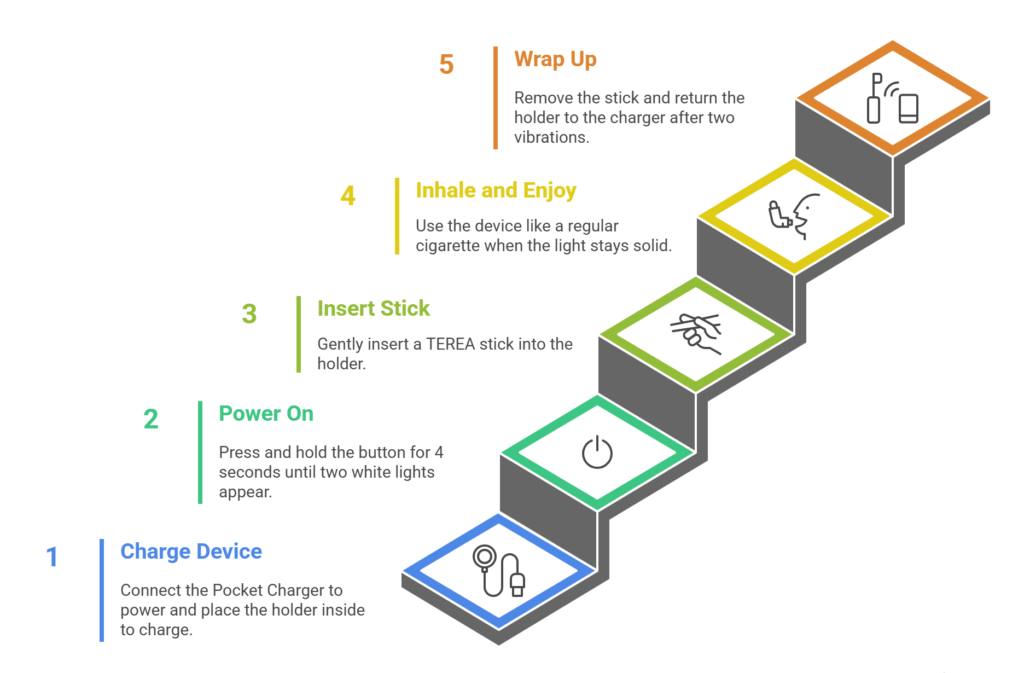 5 Wrap Up

Remove the stick and return the holder to the charger after two vibrations.

4 Inhale and Enjoy

Use the device like a regular cigarette when the light stays solid.

3 Insert Stick

Gently insert a TEREA stick into the holder.

2 Power On

Press and hold the button for 4 seconds until two white lights appear.

1 Charge Device

Connect the Pocket Charger to power and place the holder inside to charge.